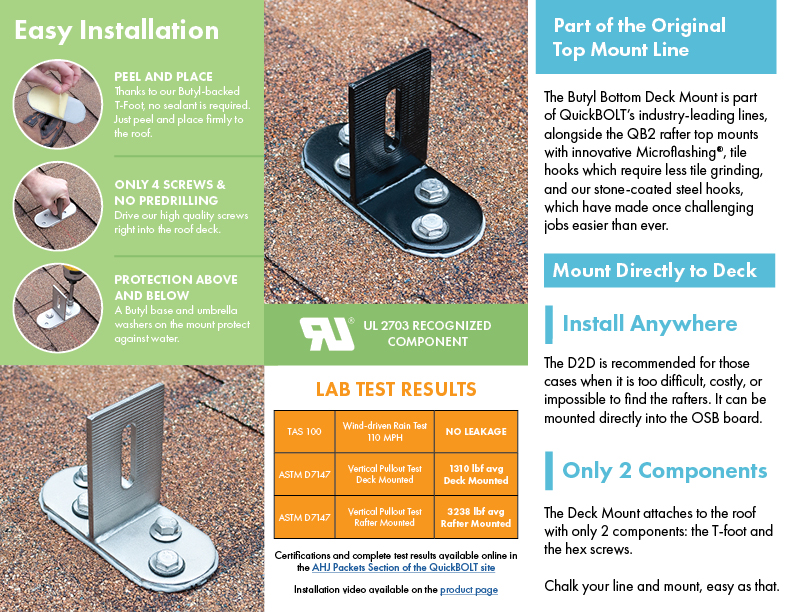 Easy Installation

PEEL AND PLACE
Thanks to our Butyl-backed T-Foot, no sealant is required. Just peel and place firmly to the roof.

ONLY 4 SCREWS & NO PREDRILLING
Drive our high quality screws right into the roof deck.

PROTECTION ABOVE AND BELOW
A Butyl base and umbrella washers on the mount protect against water.

UL 2703 RECOGNIZED COMPONENT

LAB TEST RESULTS

| TAS 100 | Wind-driven Rain Test 110 MPH | NO LEAKAGE |
|---|---|---|
| ASTM D7147 | Vertical Pullout Test Deck Mounted | 1310 lbf avg Deck Mounted |
| ASTM D7147 | Vertical Pullout Test Rafter Mounted | 3238 lbf avg Rafter Mounted |

Certifications and complete test results available online in the AHJ Packets Section of the QuickBOLT site

Installation video available on the product page

Part of the Original Top Mount Line

The Butyl Bottom Deck Mount is part of QuickBOLT's industry-leading lines, alongside the QB2 rafter top mounts with innovative Microflashing®, tile hooks which require less tile grinding, and our stone-coated steel hooks, which have made once challenging jobs easier than ever.

Mount Directly to Deck

Install Anywhere

The D2D is recommended for those cases when it is too difficult, costly, or impossible to find the rafters. It can be mounted directly into the OSB board.

Only 2 Components

The Deck Mount attaches to the roof with only 2 components: the T-foot and the hex screws.

Chalk your line and mount, easy as that.