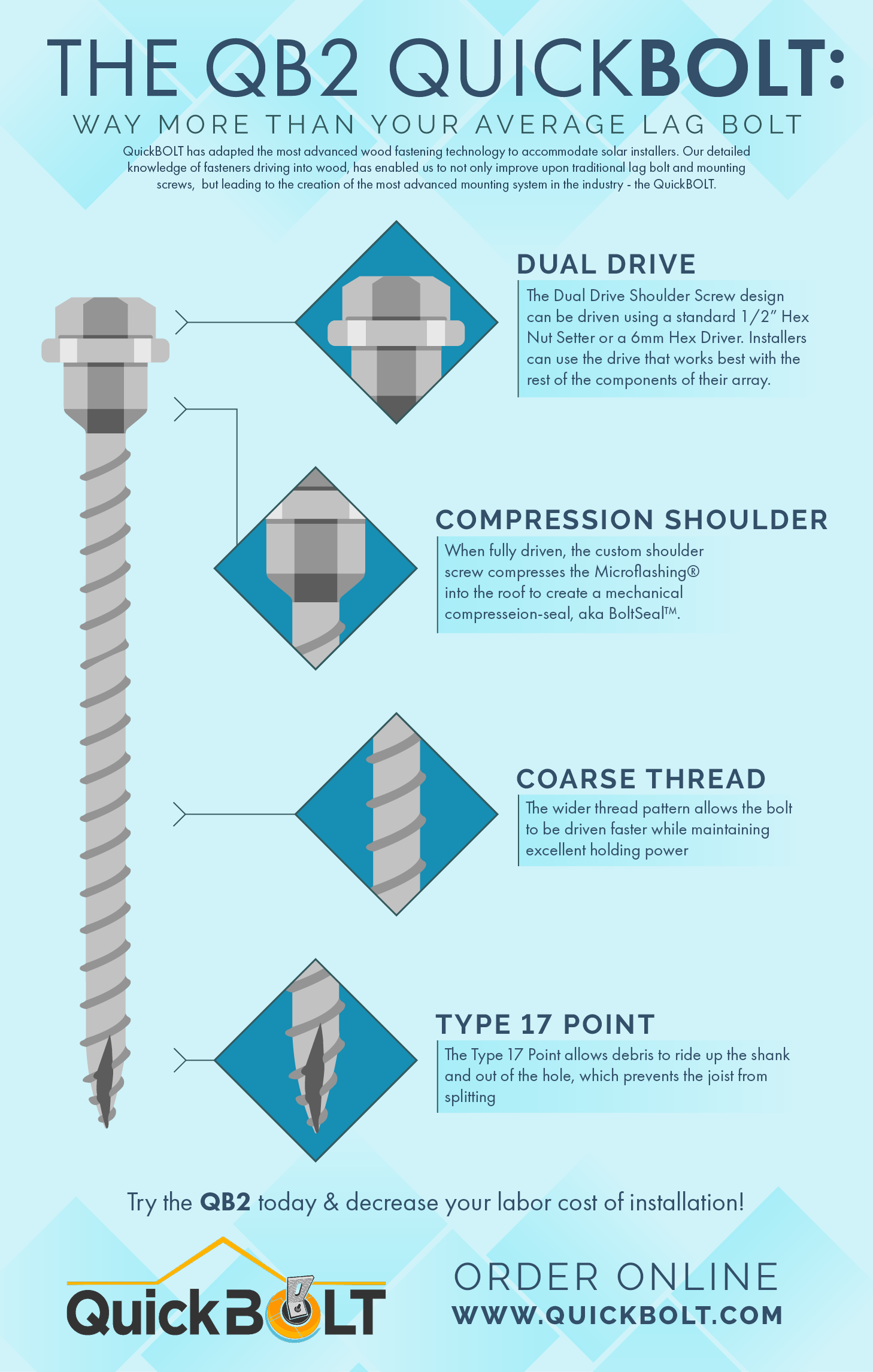 THE QB2 QUICKBOLT:
WAY MORE THAN YOUR AVERAGE LAG BOLT

QuickBOLT has adapted the most advanced wood fastening technology to accommodate solar installers. Our detailed knowledge of fasteners driving into wood, has enabled us to not only improve upon traditional lag bolt and mounting screws, but leading to the creation of the most advanced mounting system in the industry - the QuickBOLT.

DUAL DRIVE
The Dual Drive Shoulder Screw design can be driven using a standard 1/2" Hex Nut Setter or a 6mm Hex Driver. Installers can use the drive that works best with the rest of the components of their array.

COMPRESSION SHOULDER
When fully driven, the custom shoulder screw compresses the Microflashing® into the roof to create a mechanical compresseion-seal, aka BoltSeal™.

COARSE THREAD
The wider thread pattern allows the bolt to be driven faster while maintaining excellent holding power

TYPE 17 POINT
The Type 17 Point allows debris to ride up the shank and out of the hole, which prevents the joist from splitting

Try the QB2 today & decrease your labor cost of installation!

QuickBOLT

ORDER ONLINE
WWW.QUICKBOLT.COM